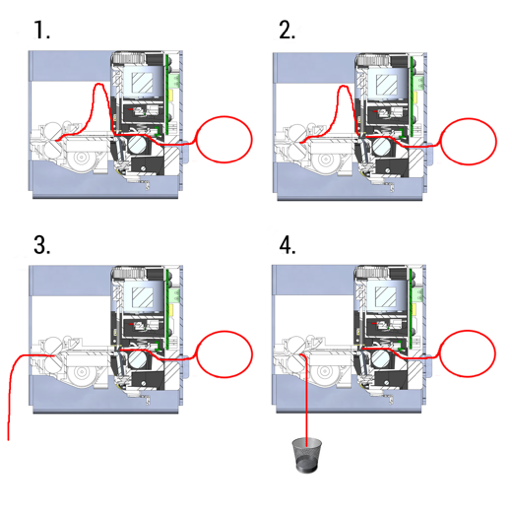 1.

2.

3.

4.